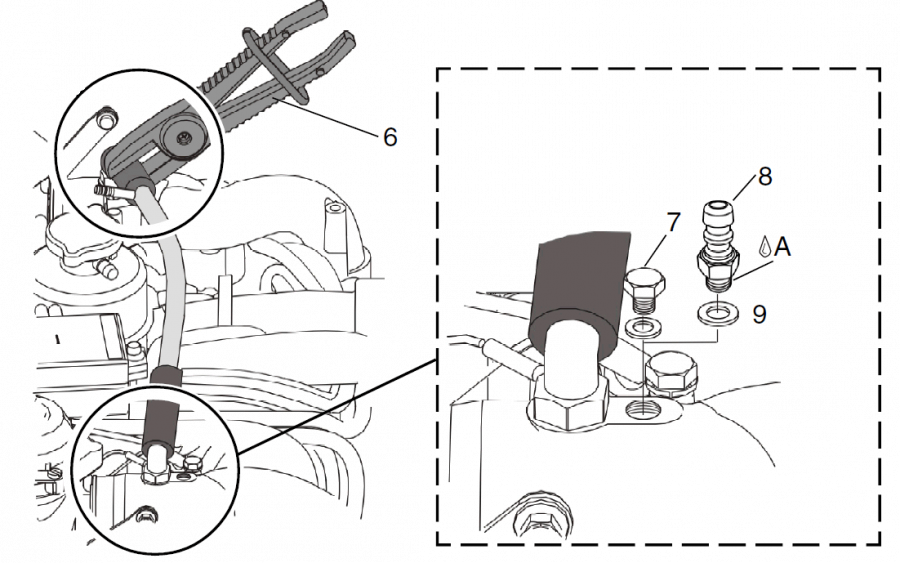 6
8
7
A
9