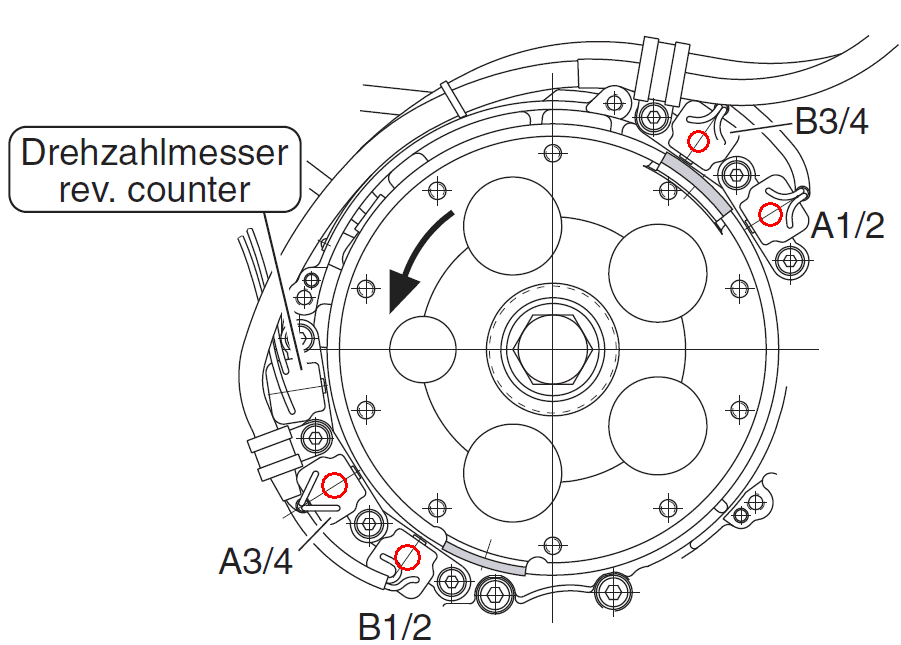 Drehzahlmesser
rev. counter

B3/4

A1/2

A3/4

B1/2