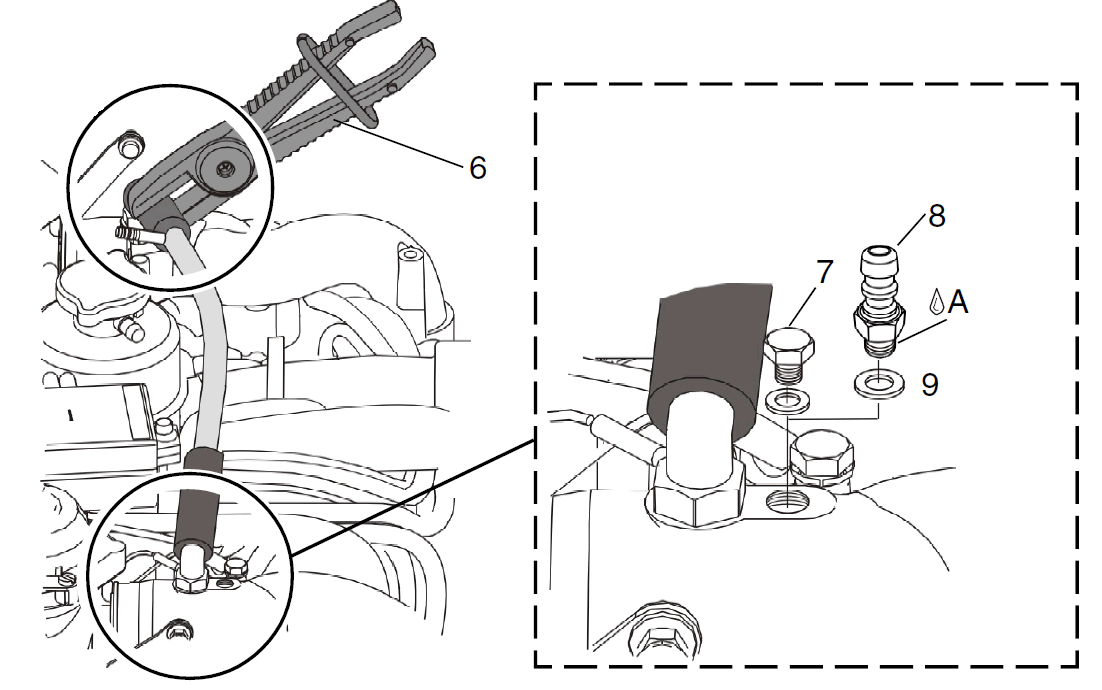 6
8
7
A
9