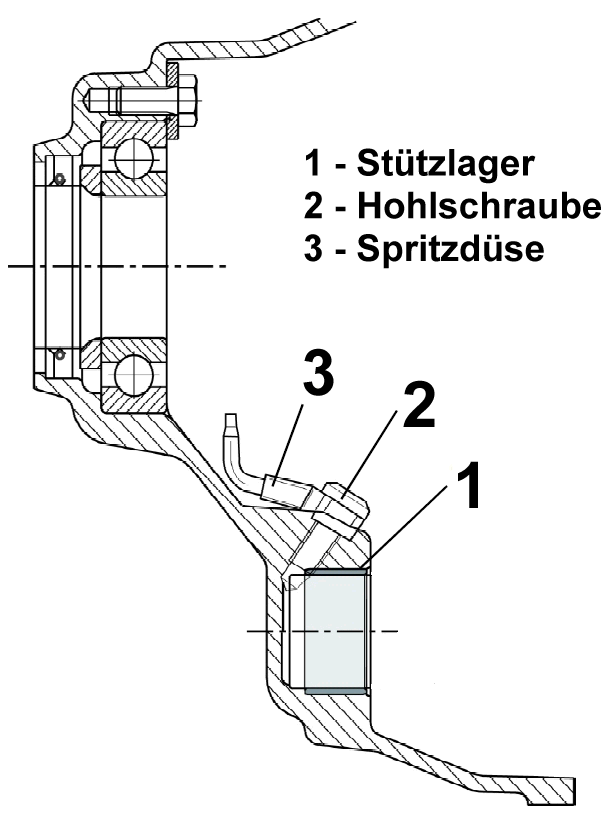 1 - Stützlager
2 - Hohlschraube
3 - Spritzdüse

3
2
1