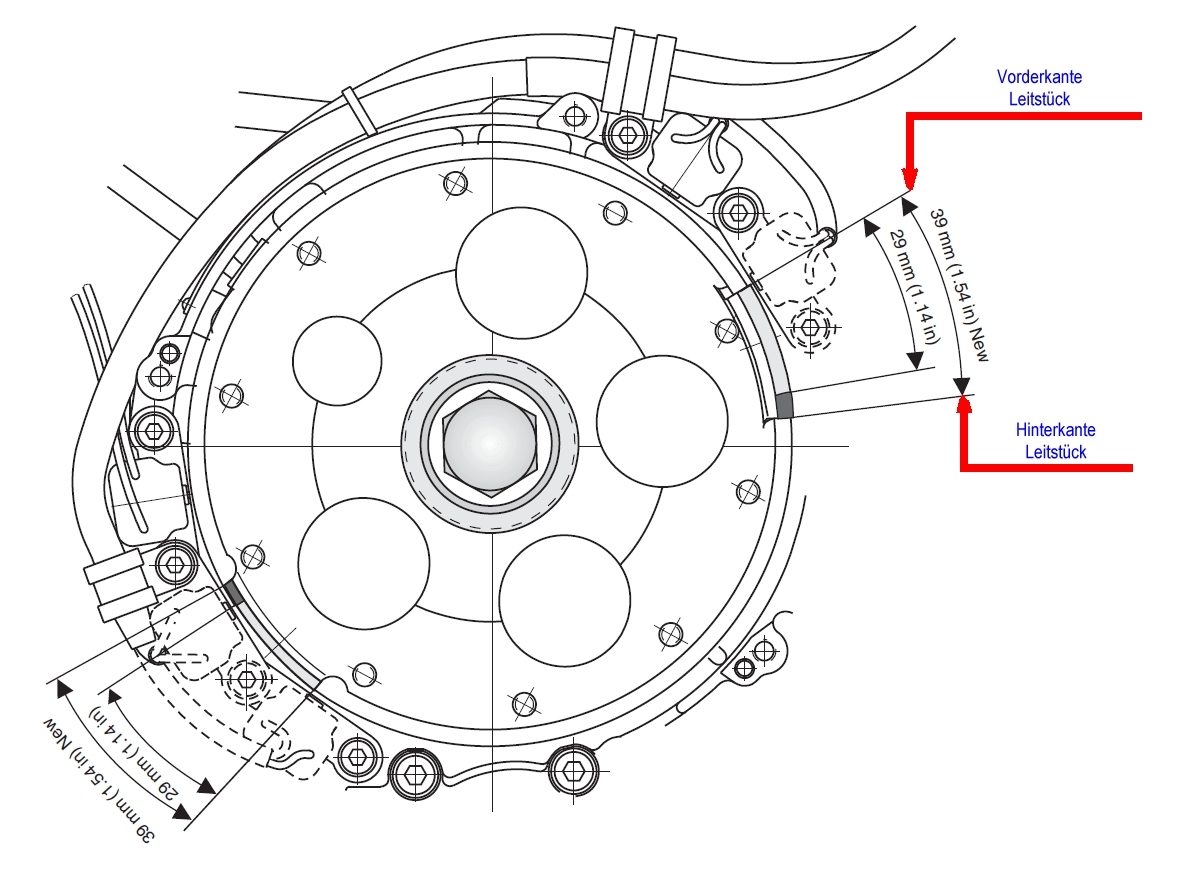 Vorderkante Leitstück

39 mm (1.54 in) New

29 mm (1.14 in)

Hinterkante Leitstück

29 mm (1.14 in)

39 mm (1.54 in) New