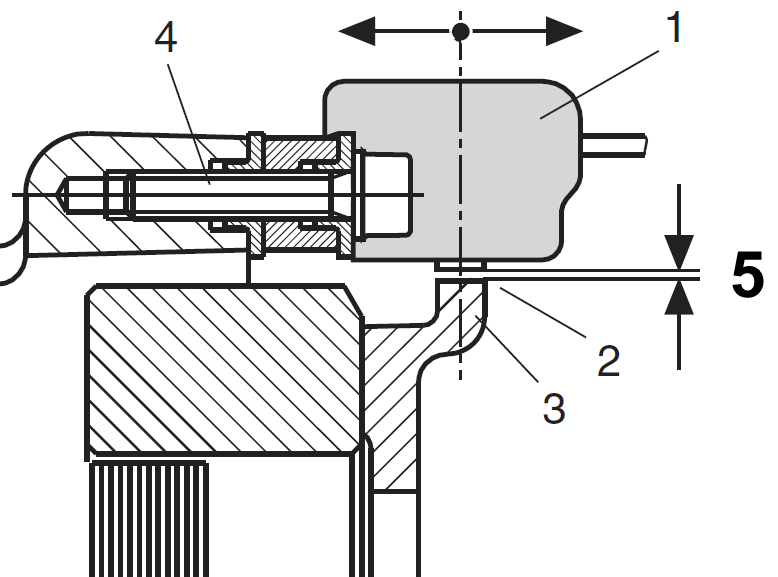 4
1
5
2
3